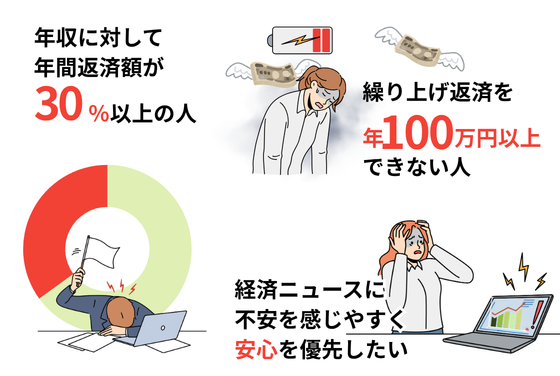 年収に対して
年間返済額が
30%以上の人

繰り上げ返済を
年100万円以上
できない人

経済ニュースに
不安を感じやすく
安心を優先したい